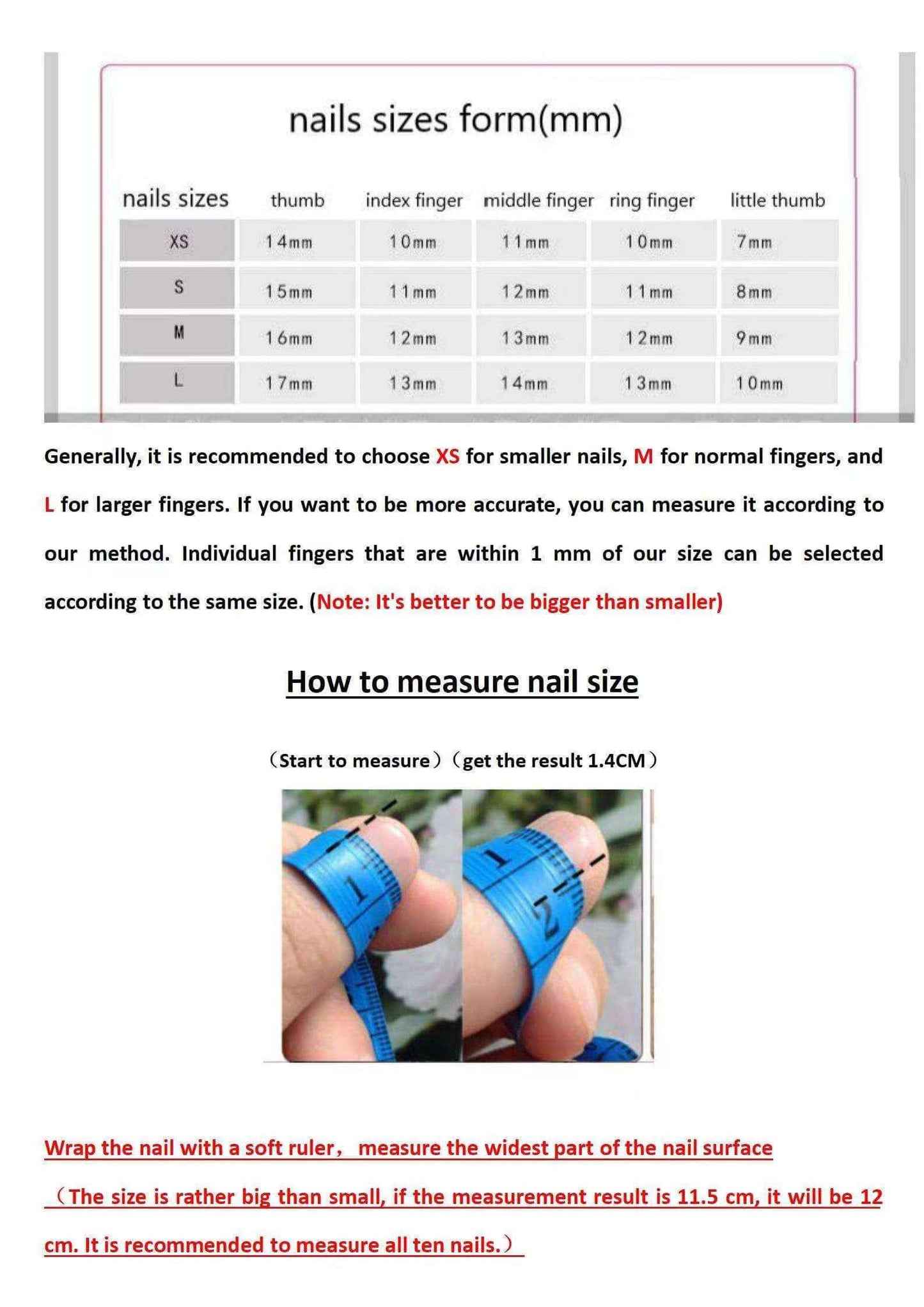 nails sizes form(mm)

| nails sizes | thumb | index finger | middle finger | ring finger | little thumb |
|---|---|---|---|---|---|
| XS | 14mm | 10mm | 11mm | 10mm | 7mm |
| S | 15mm | 11mm | 12mm | 11mm | 8mm |
| M | 16mm | 12mm | 13mm | 12mm | 9mm |
| L | 17mm | 13mm | 14mm | 13mm | 10mm |

Generally, it is recommended to choose XS for smaller nails, M for normal fingers, and L for larger fingers. If you want to be more accurate, you can measure it according to our method. Individual fingers that are within 1 mm of our size can be selected according to the same size. (Note: It's better to be bigger than smaller)

How to measure nail size

（Start to measure）（get the result 1.4CM）

1
1
2

Wrap the nail with a soft ruler， measure the widest part of the nail surface

（The size is rather big than small, if the measurement result is 11.5 cm, it will be 12 cm. It is recommended to measure all ten nails.）